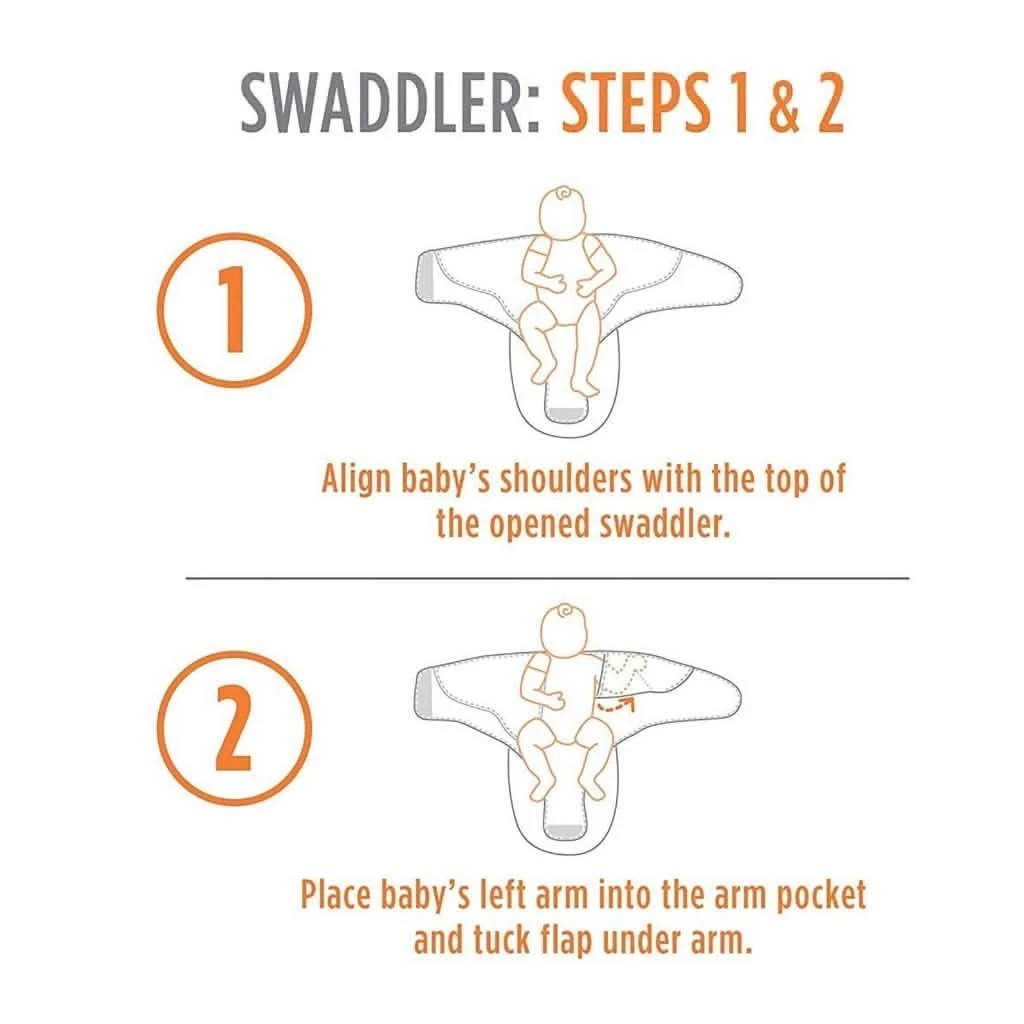 SWADDLER: STEPS 1 & 2

1

Align baby's shoulders with the top of the opened swaddler.

2

Place baby's left arm into the arm pocket and tuck flap under arm.