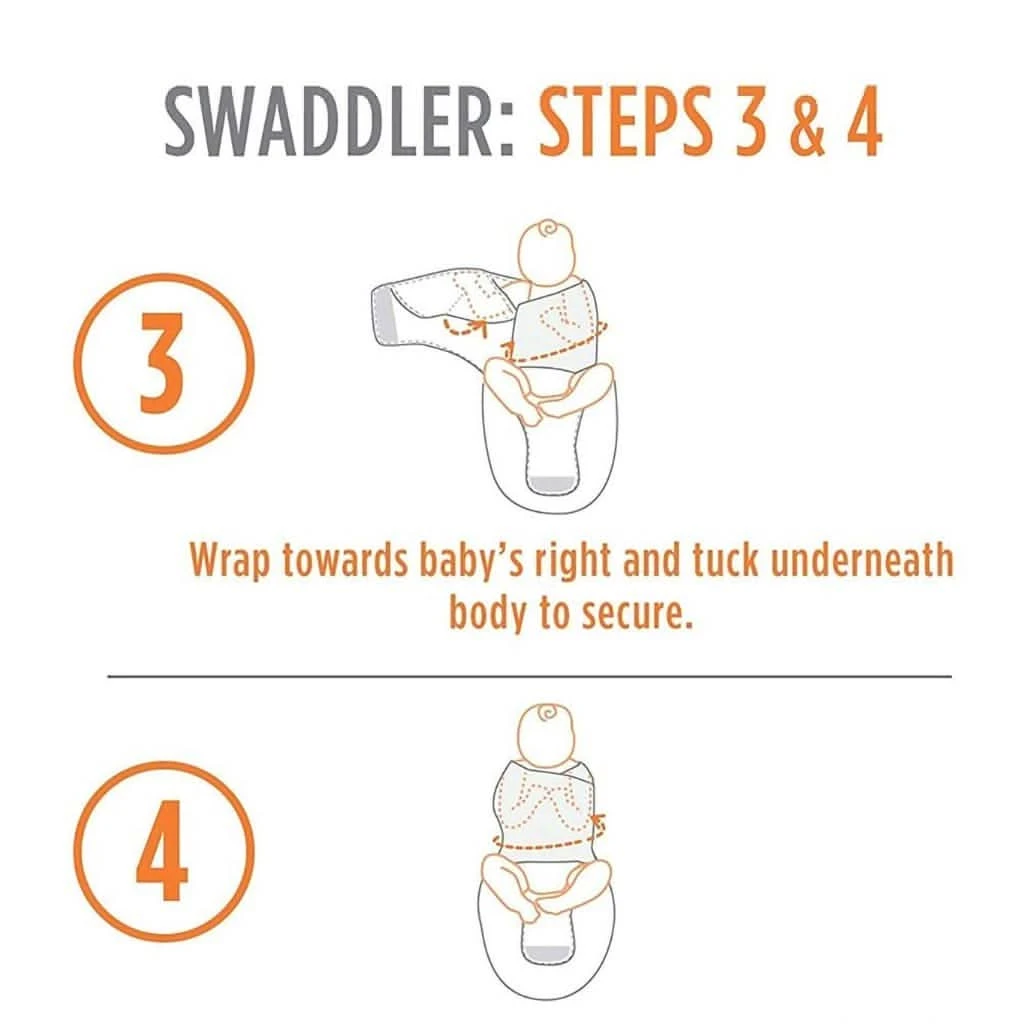 SWADDLER: STEPS 3 & 4

3

Wrap towards baby's right and tuck underneath body to secure.

4